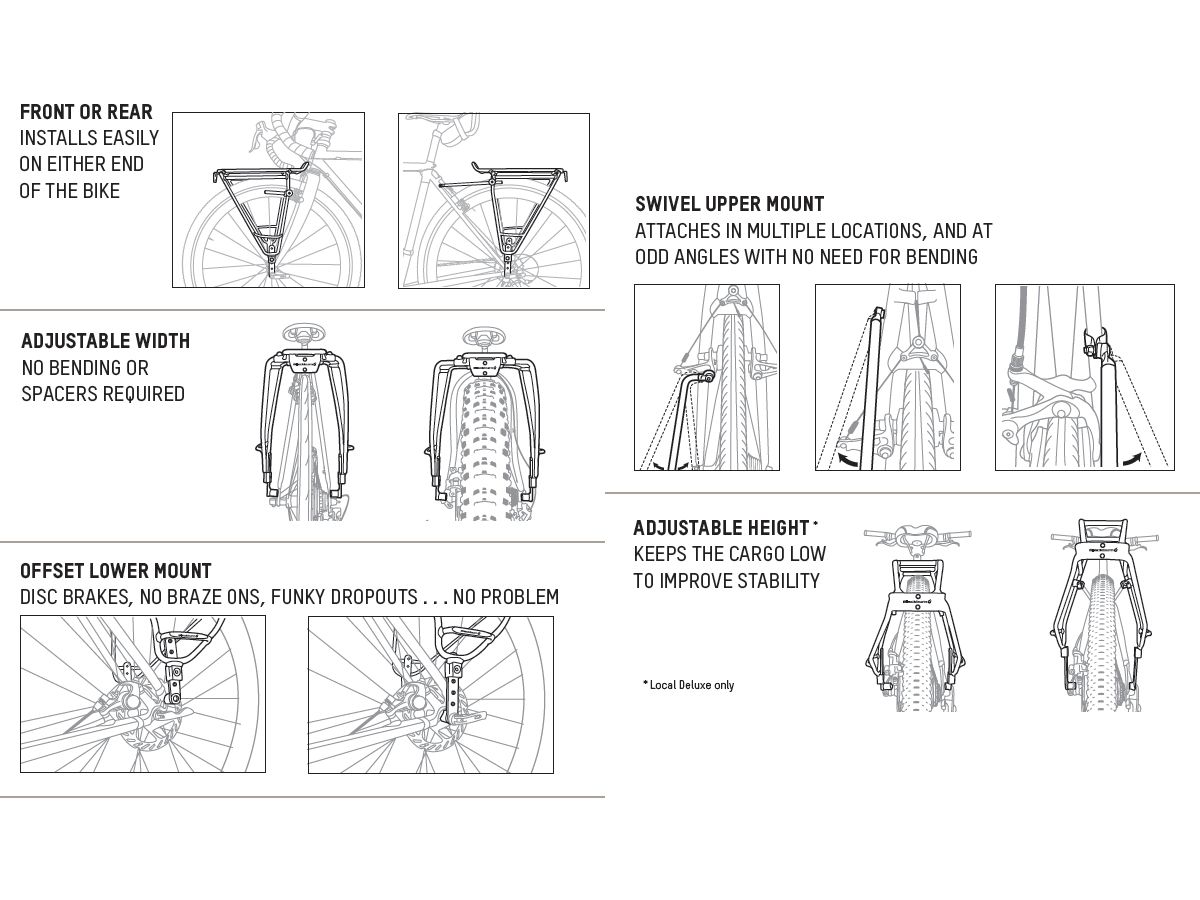 FRONT OR REAR
INSTALLS EASILY ON EITHER END OF THE BIKE

ADJUSTABLE WIDTH
NO BENDING OR SPACERS REQUIRED

OFFSET LOWER MOUNT
DISC BRAKES, NO BRAZE ONS, FUNKY DROPOUTS . . . NO PROBLEM

SWIVEL UPPER MOUNT
ATTACHES IN MULTIPLE LOCATIONS, AND AT ODD ANGLES WITH NO NEED FOR BENDING

ADJUSTABLE HEIGHT *
KEEPS THE CARGO LOW TO IMPROVE STABILITY

* Local Deluxe only