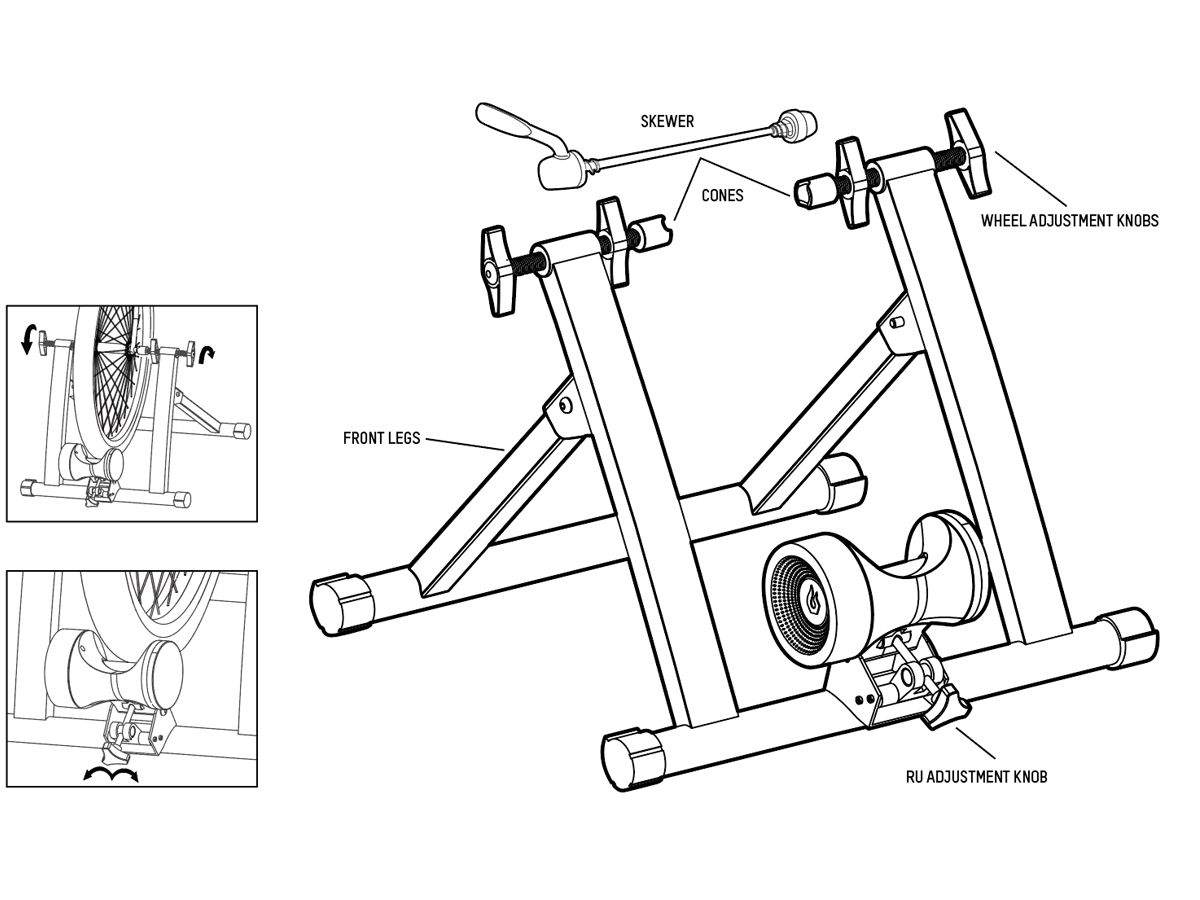 SKEWER

CONES

WHEEL ADJUSTMENT KNOBS

FRONT LEGS

RU ADJUSTMENT KNOB